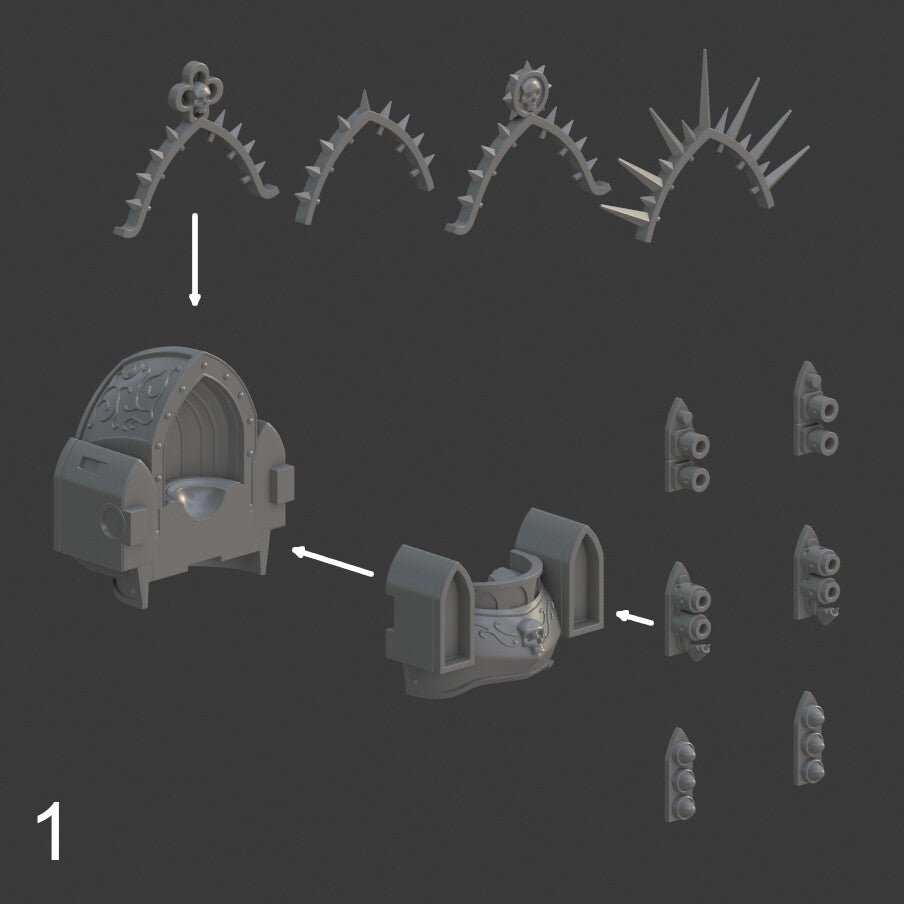 1