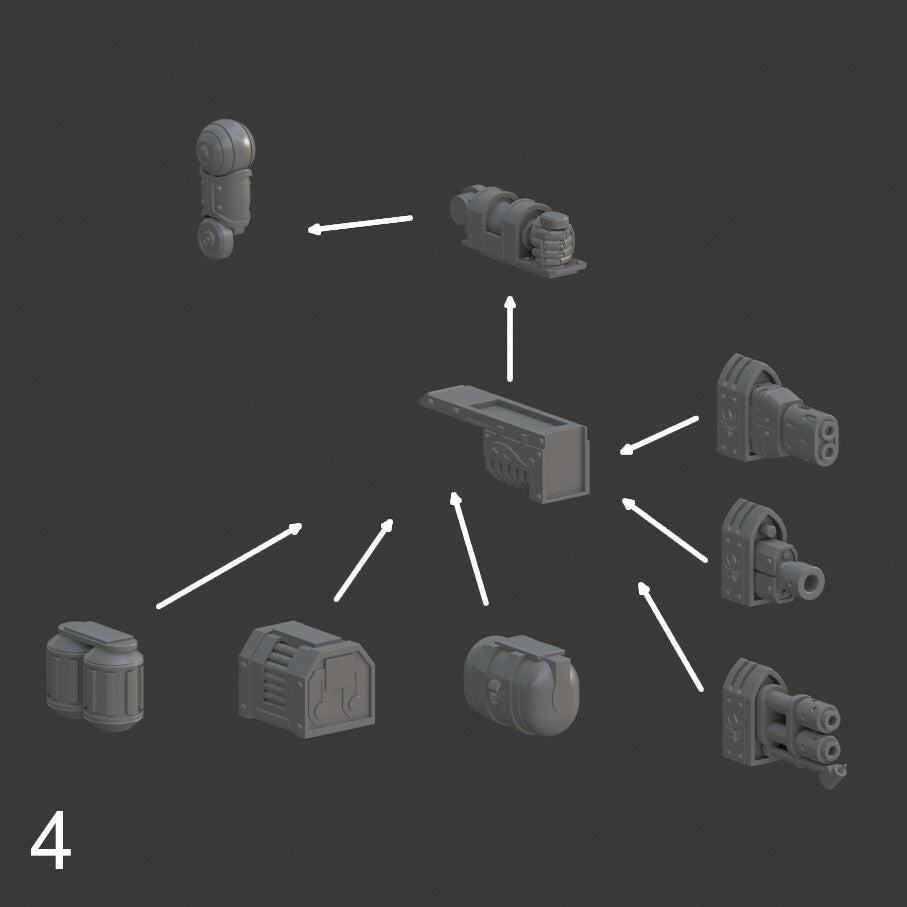 4